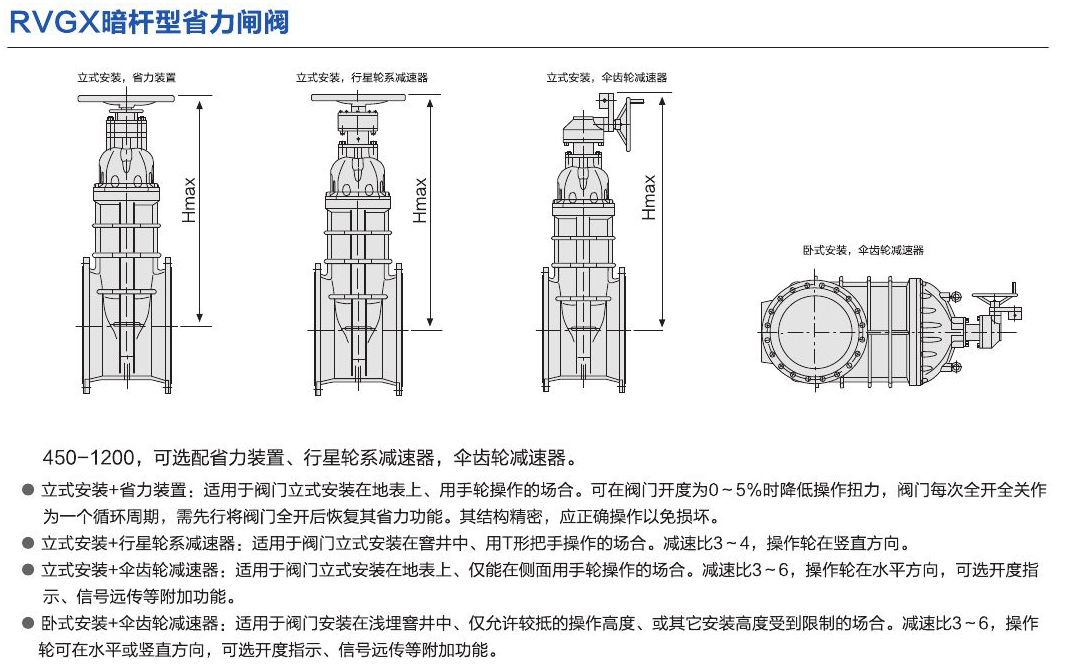 RVGX暗杆型省力闸阀

立式安装，省力装置

Hmax

立式安装，行星轮系减速器

Hmax

立式安装，伞齿轮减速器

Hmax

卧式安装，伞齿轮减速器

450-1200，可选配省力装置、行星轮系减速器，伞齿轮减速器。

● 立式安装+省力装置：适用于阀门立式安装在地表上、用手轮操作的场合。可在阀门开度为0～5%时降低操作扭力，阀门每次全开全关作为一个循环周期，需先行将阀门全开后恢复其省力功能。其结构精密，应正确操作以免损坏。

● 立式安装+行星轮系减速器：适用于阀门立式安装在窨井中、用T形把手操作的场合。减速比3～4，操作轮在竖直方向。

● 立式安装+伞齿轮减速器：适用于阀门立式安装在地表上、仅能在侧面用手轮操作的场合。减速比3～6，操作轮在水平方向，可选开度指示、信号远传等附加功能。

● 卧式安装+伞齿轮减速器：适用于阀门安装在浅埋窨井中、仅允许较抵的操作高度、或其它安装高度受到限制的场合。减速比3～6，操作轮可在水平或竖直方向，可选开度指示、信号远传等附加功能。